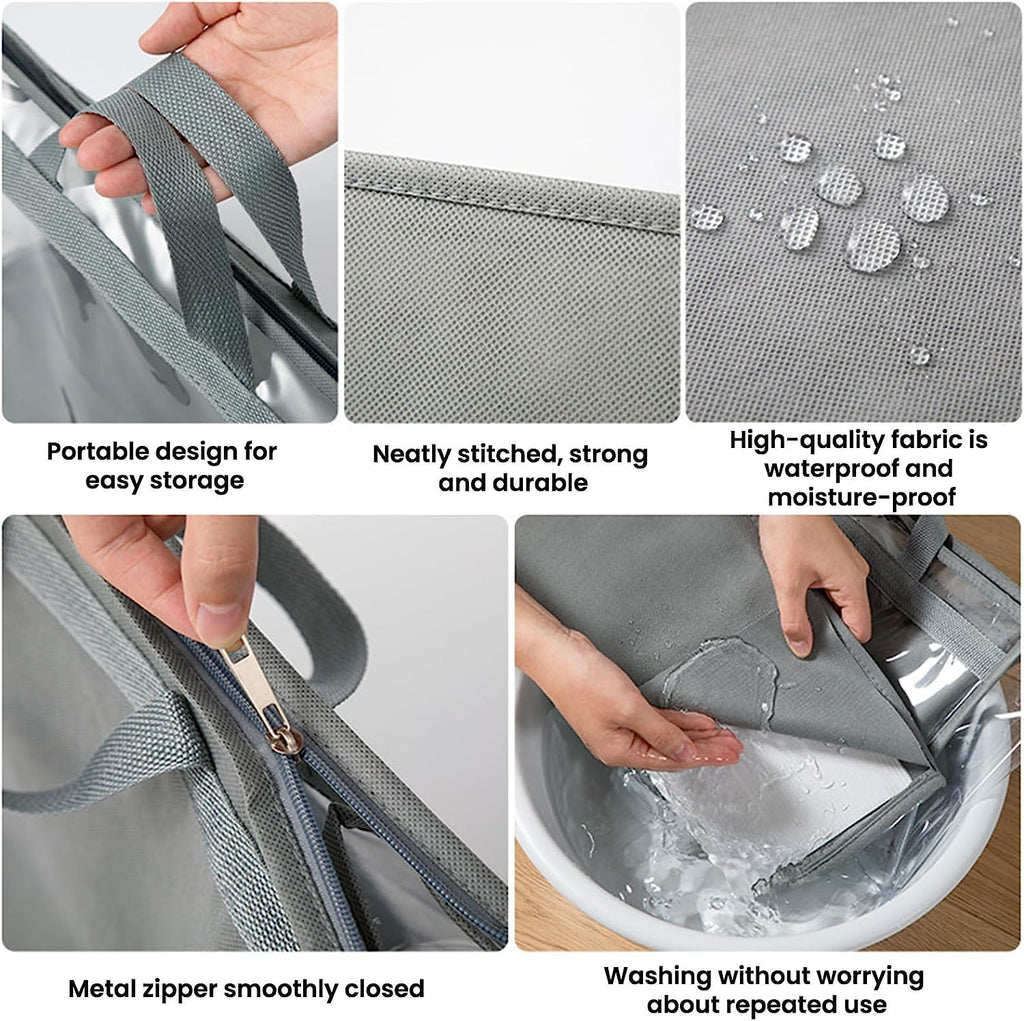 Portable design for easy storage

Neatly stitched, strong and durable

High-quality fabric is waterproof and moisture-proof

Metal zipper smoothly closed

Washing without worrying about repeated use