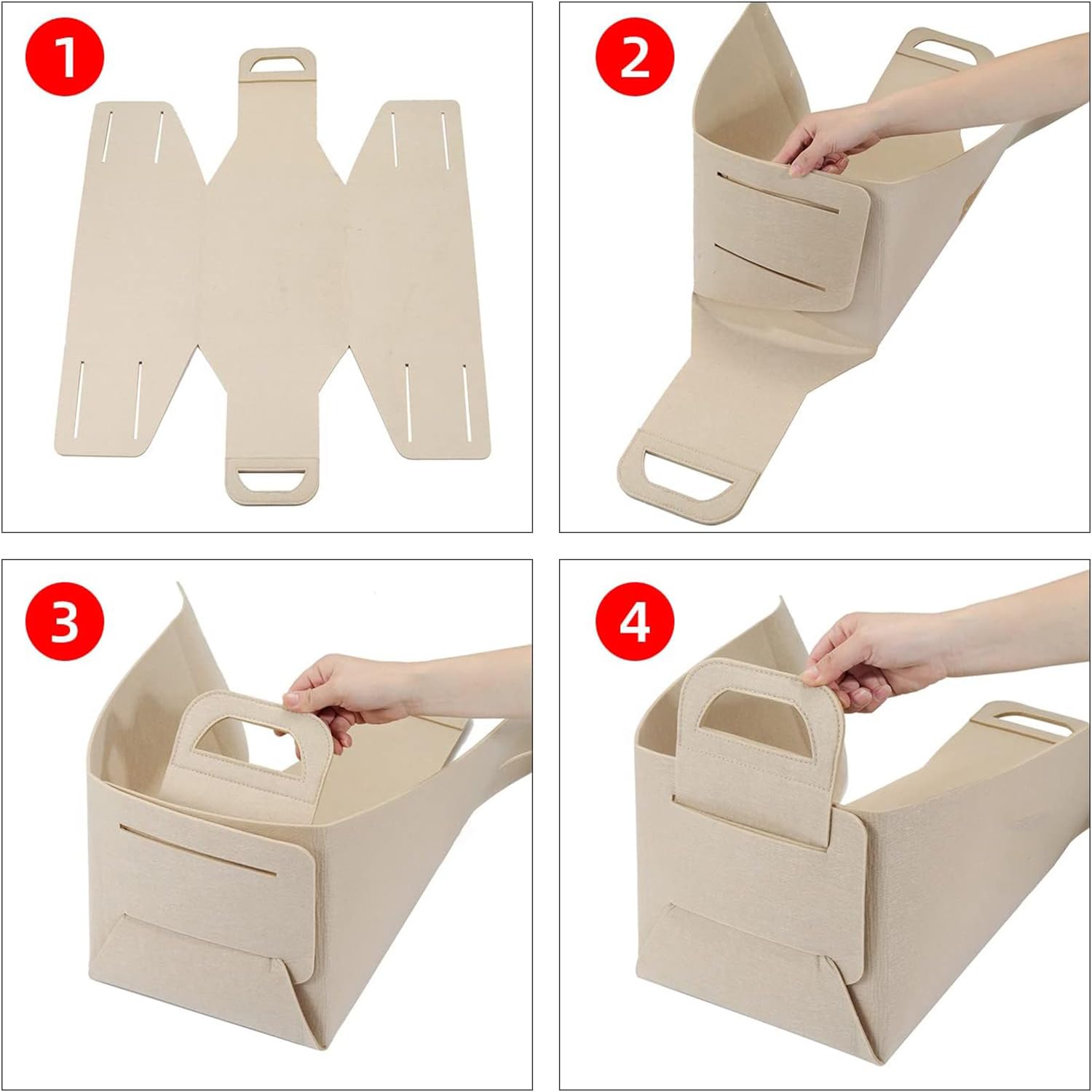 1

2

3

4