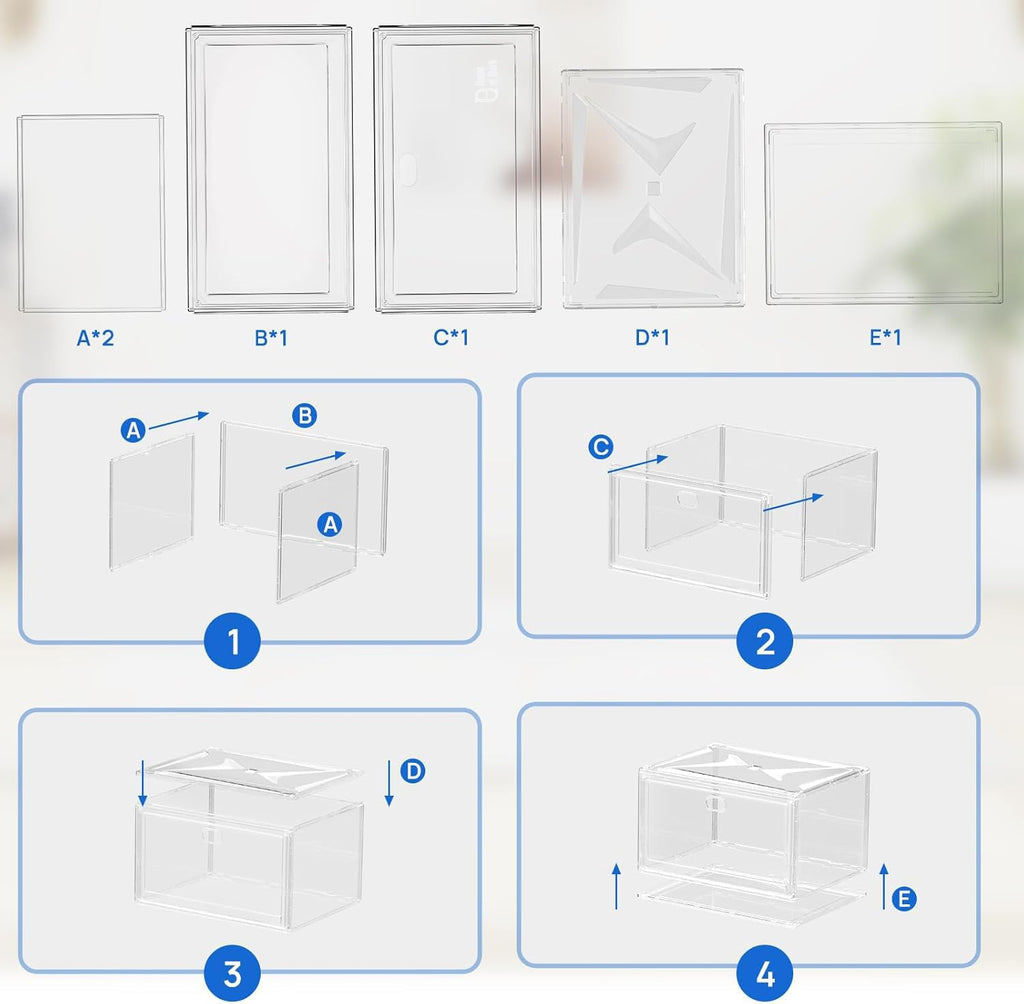 A*2
B*1
C*1
D*1
E*1

A
B
A

1

C

2

D

3

E

4