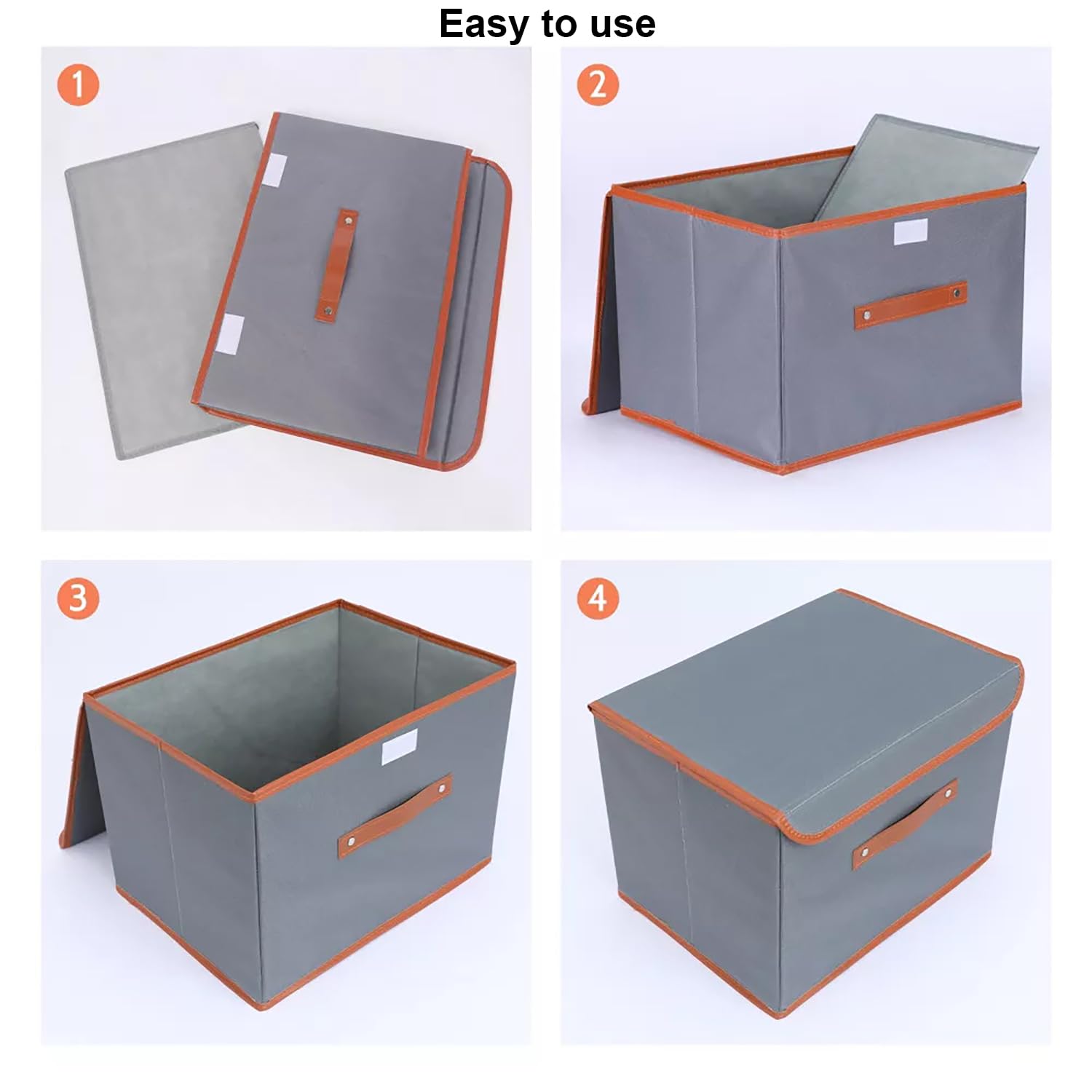 Easy to use

1

2

3

4