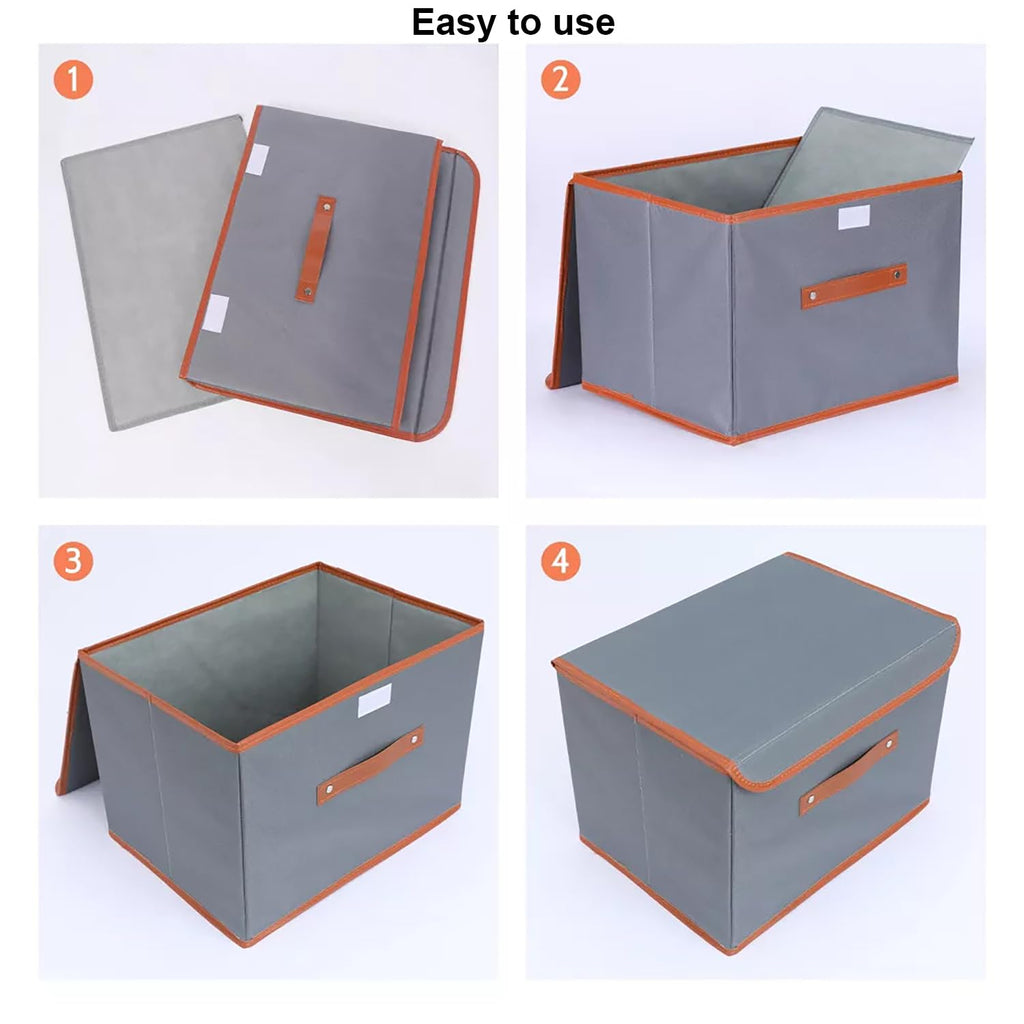 Easy to use

1

2

3

4